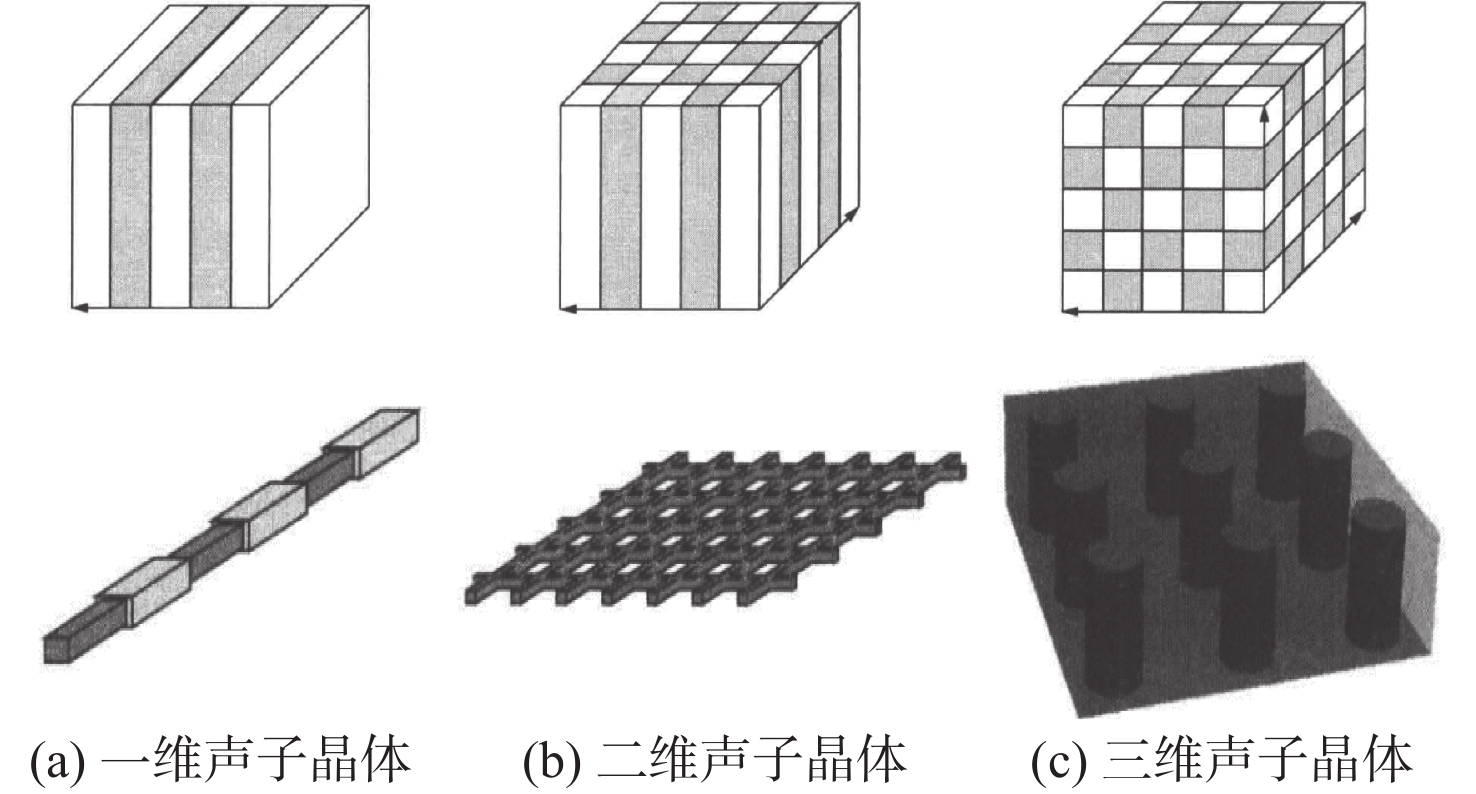 (a) 一维声子晶体

(b) 二维声子晶体

(c) 三维声子晶体