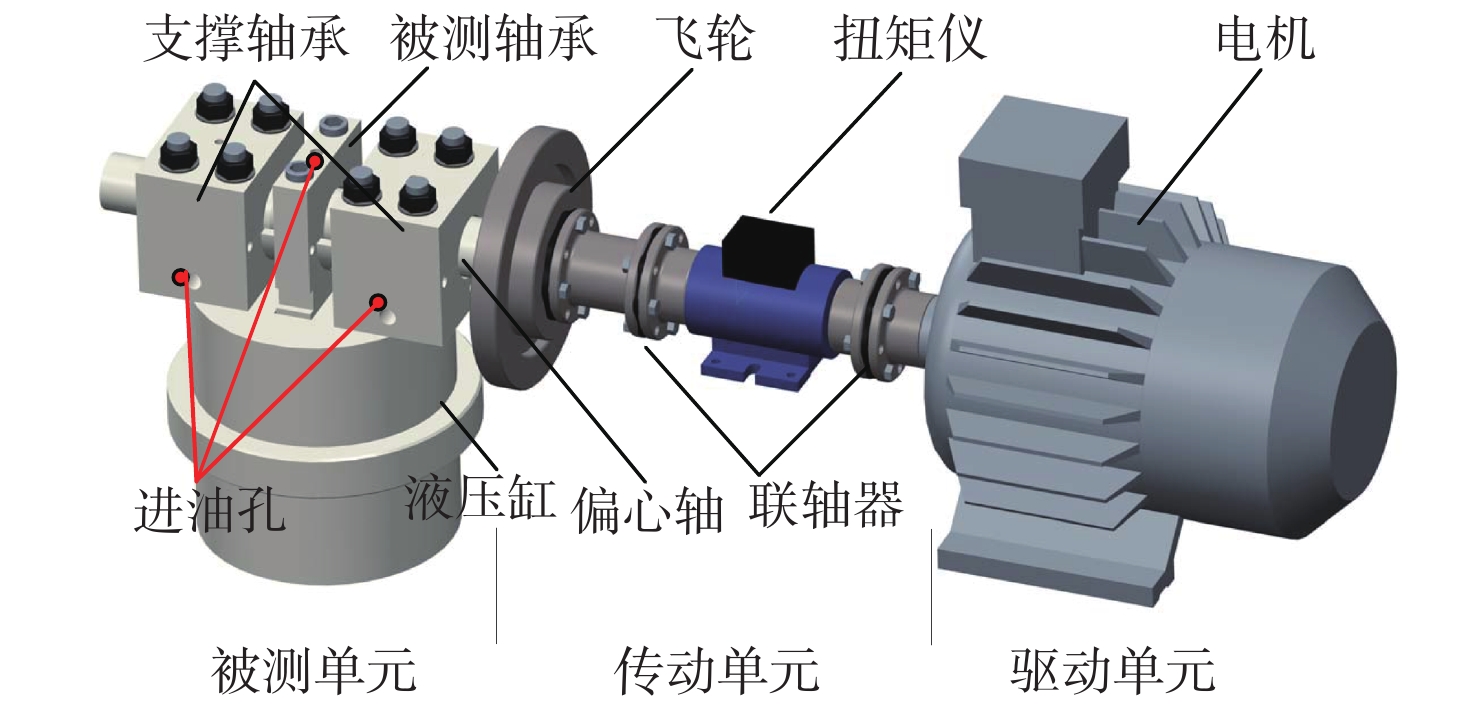 支撑轴承 被测轴承 飞轮 扭矩仪 电机

进油孔 液压缸 偏心轴 联轴器

被测单元 传动单元 驱动单元