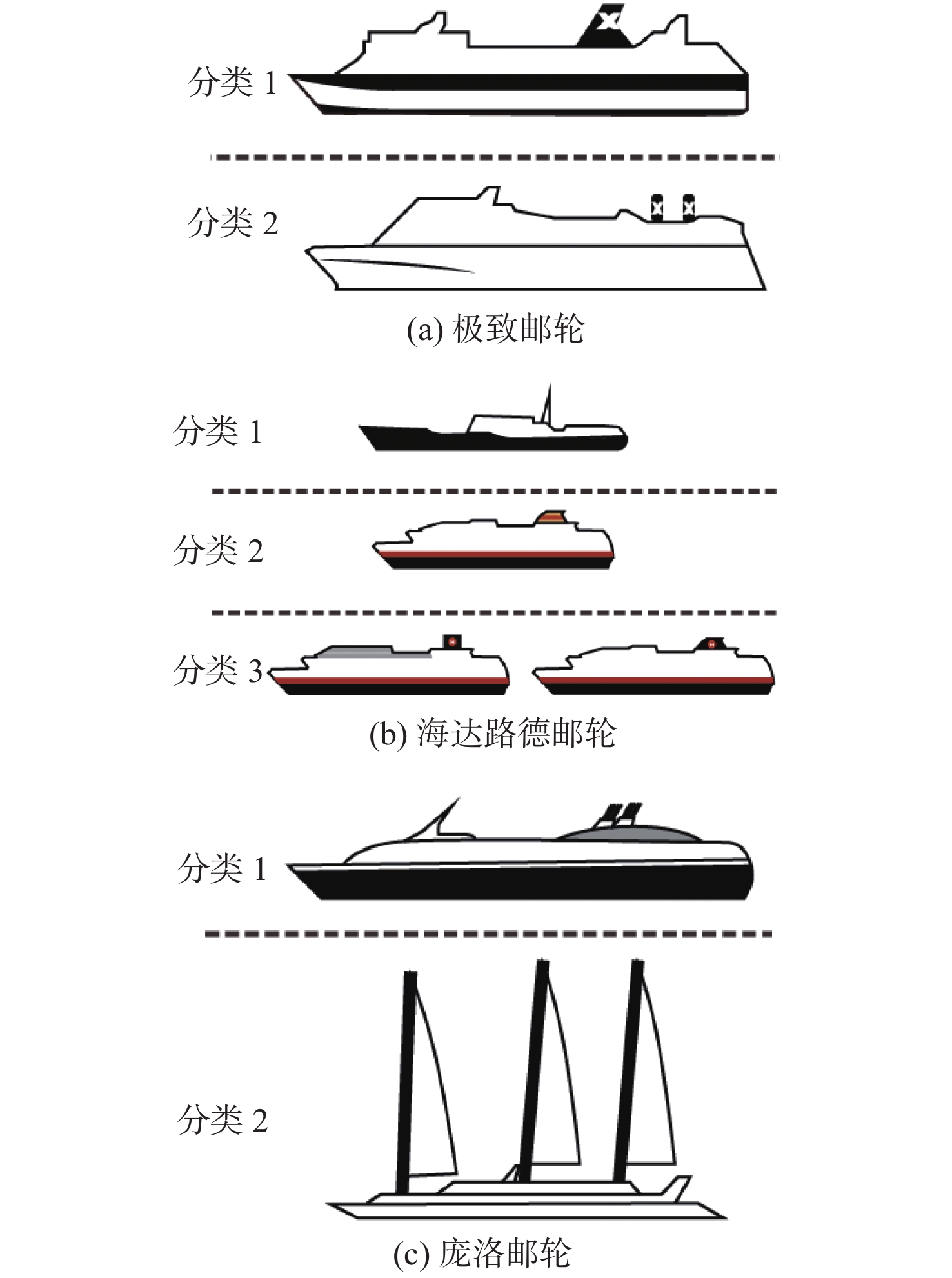 分类 1

分类 2

(a) 极致邮轮

分类 1

分类 2

分类 3

(b) 海达路德邮轮

分类 1

分类 2

(c) 庞洛邮轮